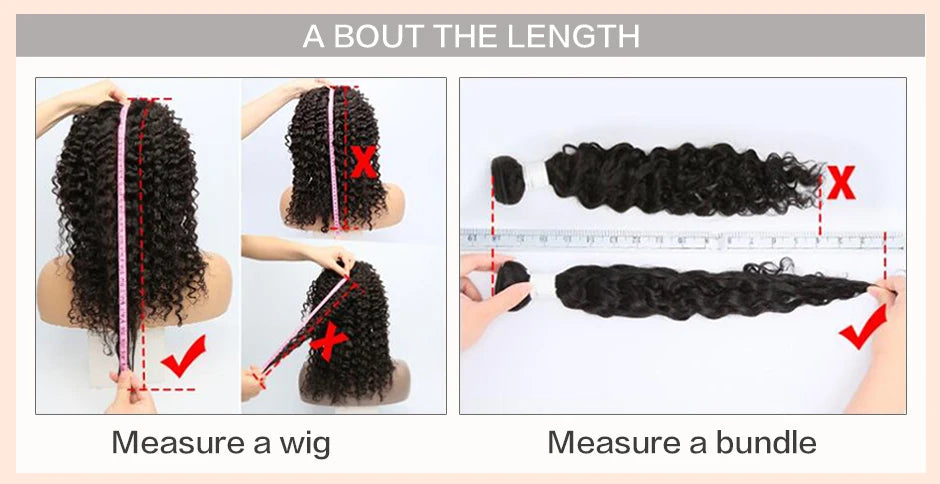 A BOUT THE LENGTH

X

X

X

Measure a wig

Measure a bundle