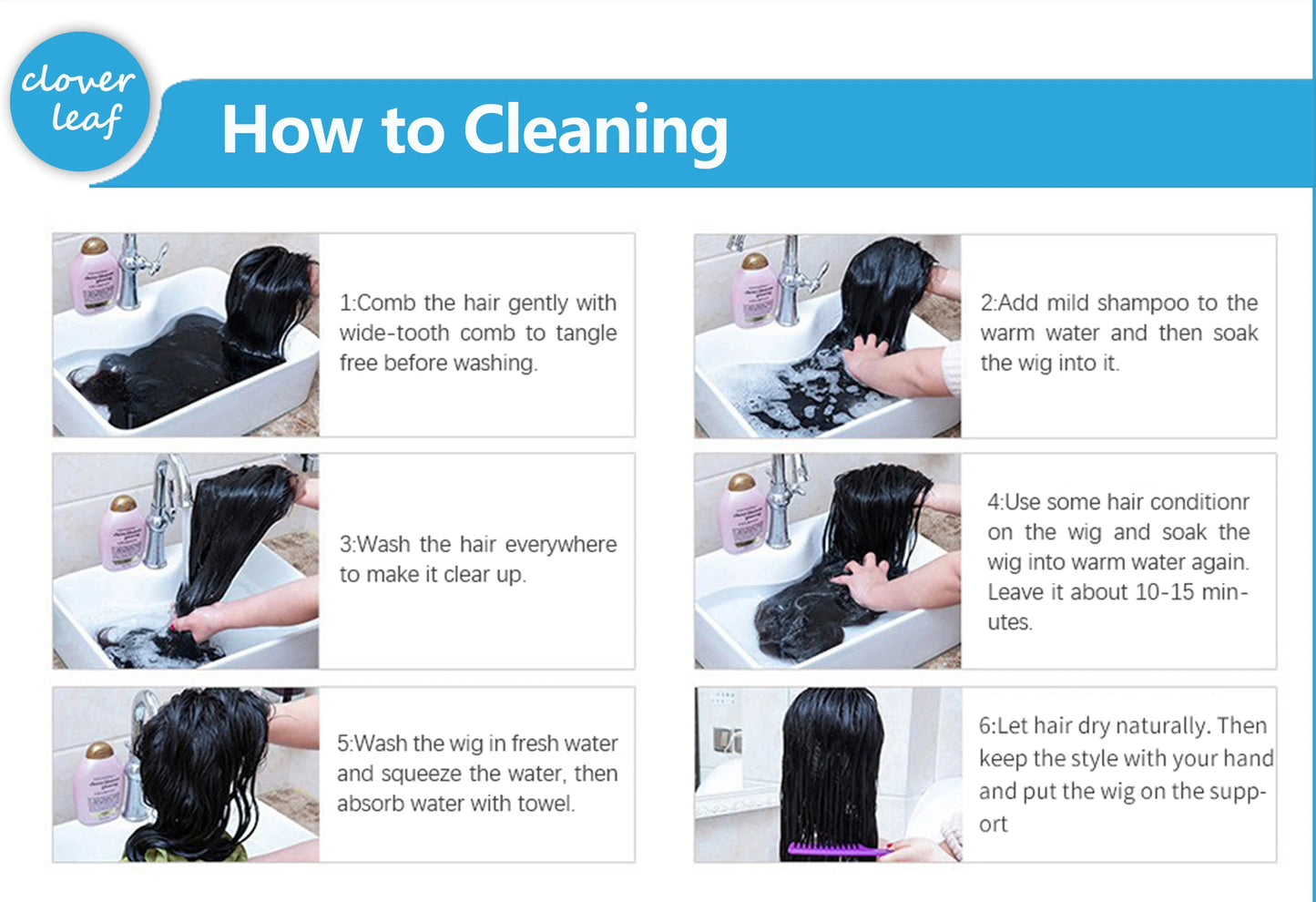 clover leaf

How to Cleaning

1:Comb the hair gently with wide-tooth comb to tangle free before washing.

2:Add mild shampoo to the warm water and then soak the wig into it.

3:Wash the hair everywhere to make it clear up.

4:Use some hair conditionr on the wig and soak the wig into warm water again. Leave it about 10-15 minutes.

5:Wash the wig in fresh water and squeeze the water, then absorb water with towel.

6:Let hair dry naturally. Then keep the style with your hand and put the wig on the support