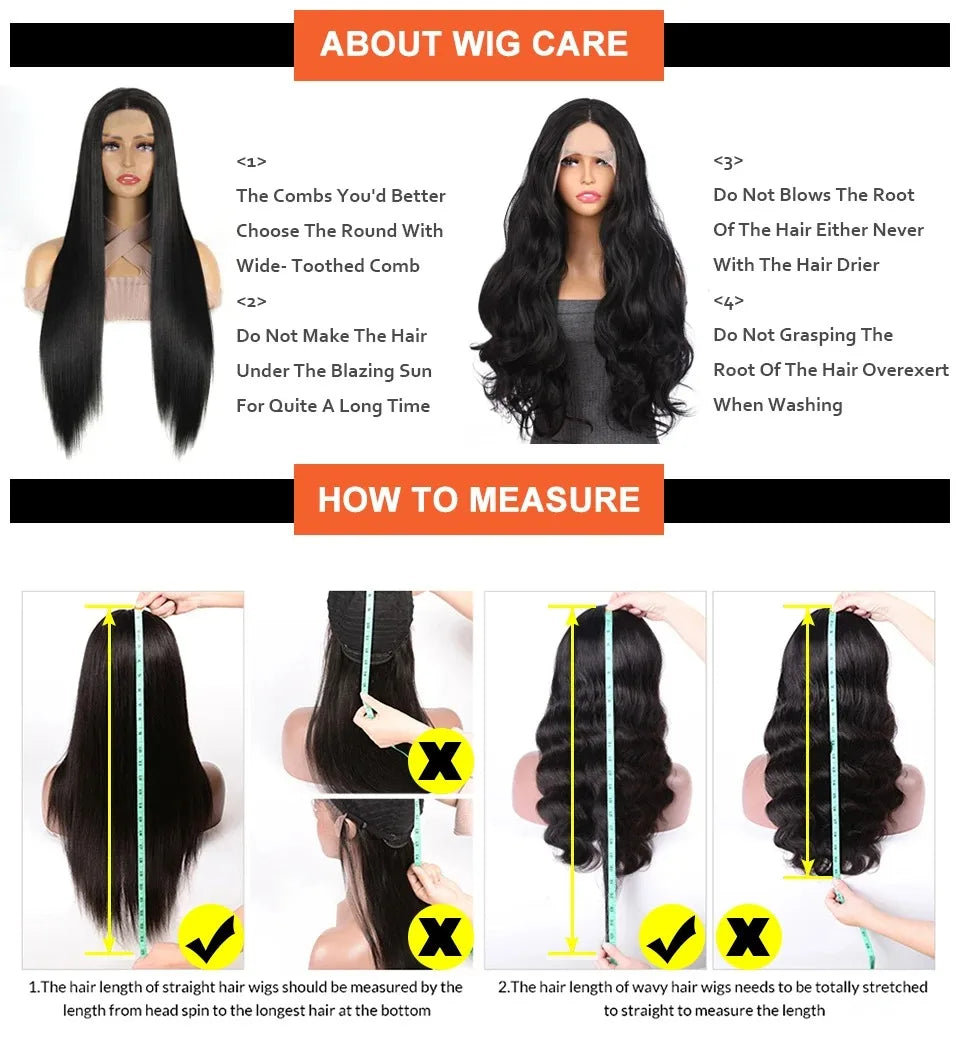 ABOUT WIG CARE

<1>
The Combs You'd Better Choose The Round With Wide- Toothed Comb
<2>
Do Not Make The Hair Under The Blazing Sun For Quite A Long Time

<3>
Do Not Blows The Root Of The Hair Either Never With The Hair Drier
<4>
Do Not Grasping The Root Of The Hair Overexert When Washing

HOW TO MEASURE

1.The hair length of straight hair wigs should be measured by the length from head spin to the longest hair at the bottom

2.The hair length of wavy hair wigs needs to be totally stretched to straight to measure the length