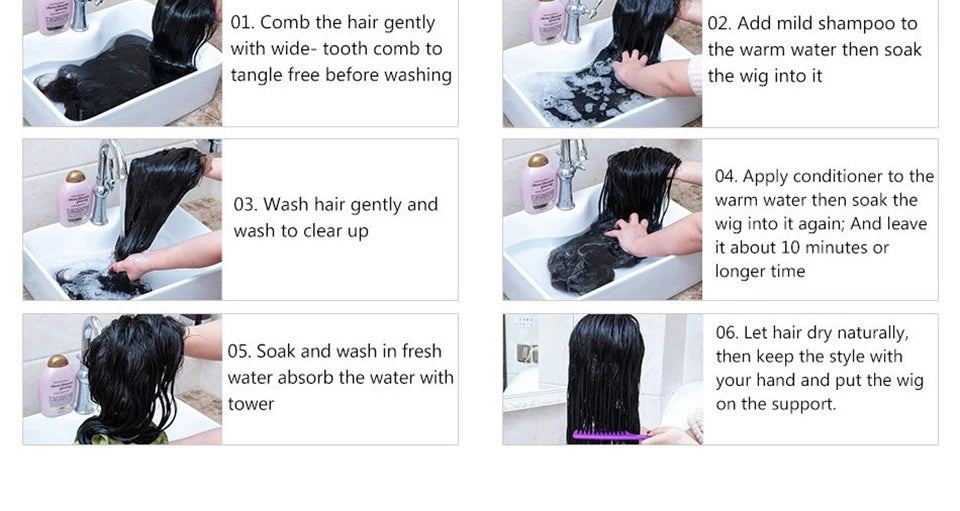 01. Comb the hair gently with wide- tooth comb to tangle free before washing

02. Add mild shampoo to the warm water then soak the wig into it

03. Wash hair gently and wash to clear up

04. Apply conditioner to the warm water then soak the wig into it again; And leave it about 10 minutes or longer time

05. Soak and wash in fresh water absorb the water with tower

06. Let hair dry naturally, then keep the style with your hand and put the wig on the support.