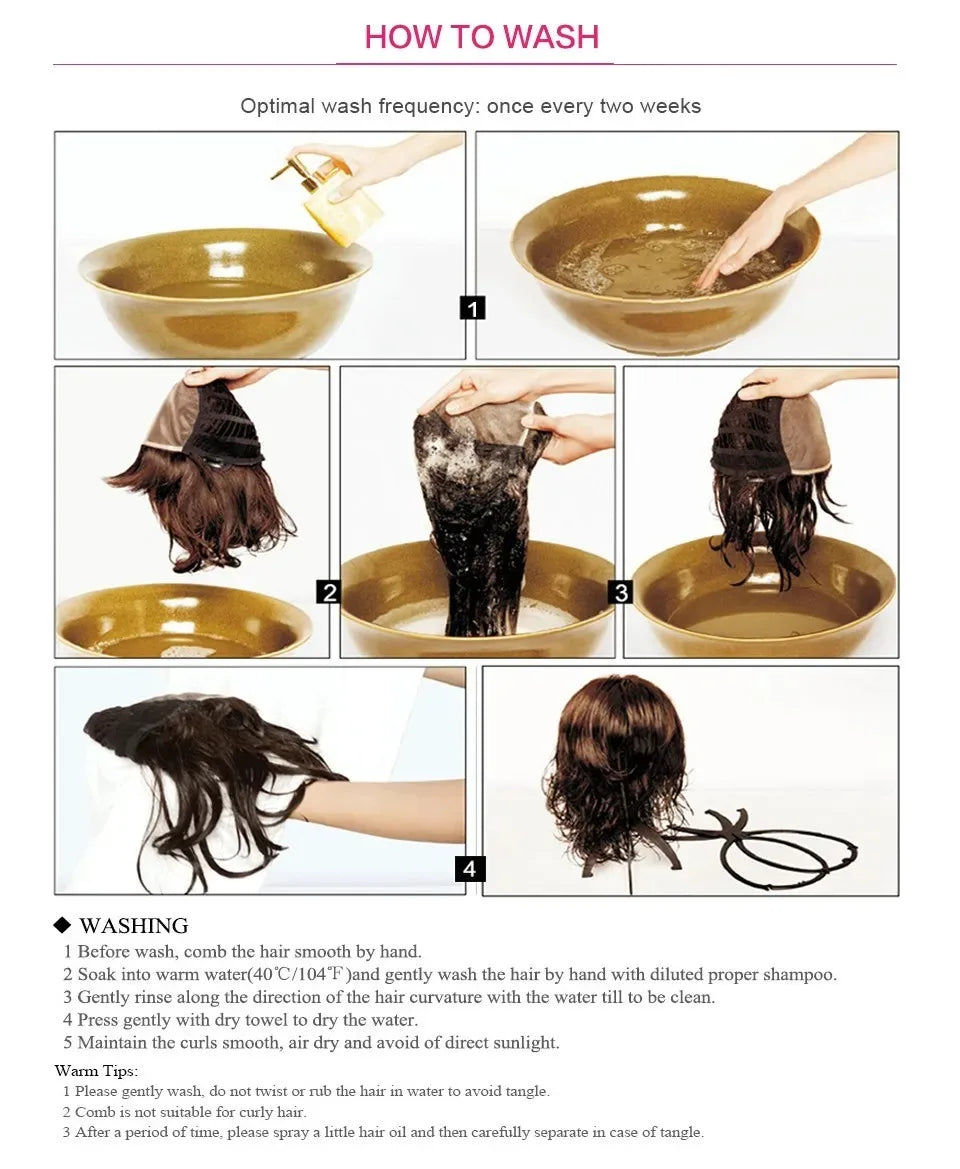 HOW TO WASH

Optimal wash frequency: once every two weeks

1

2

3

4

◆ WASHING
1 Before wash, comb the hair smooth by hand.
2 Soak into warm water(40℃/104℉)and gently wash the hair by hand with diluted proper shampoo.
3 Gently rinse along the direction of the hair curvature with the water till to be clean.
4 Press gently with dry towel to dry the water.
5 Maintain the curls smooth, air dry and avoid of direct sunlight.

Warm Tips:
1 Please gently wash, do not twist or rub the hair in water to avoid tangle.
2 Comb is not suitable for curly hair.
3 After a period of time, please spray a little hair oil and then carefully separate in case of tangle.