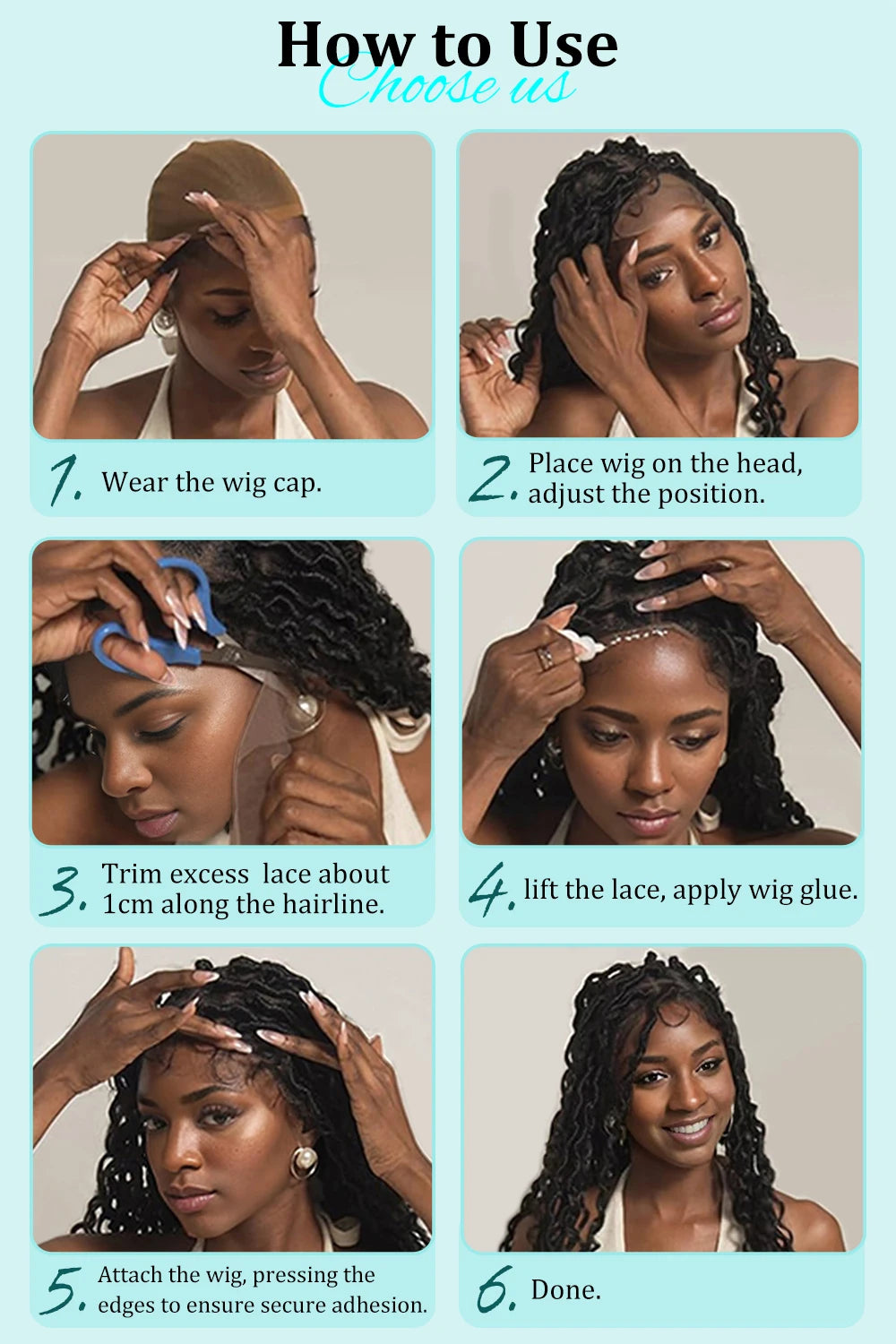 How to Use
Choose us

1. Wear the wig cap.

2. Place wig on the head, adjust the position.

3. Trim excess lace about 1cm along the hairline.

4. lift the lace, apply wig glue.

5. Attach the wig, pressing the edges to ensure secure adhesion.

6. Done.