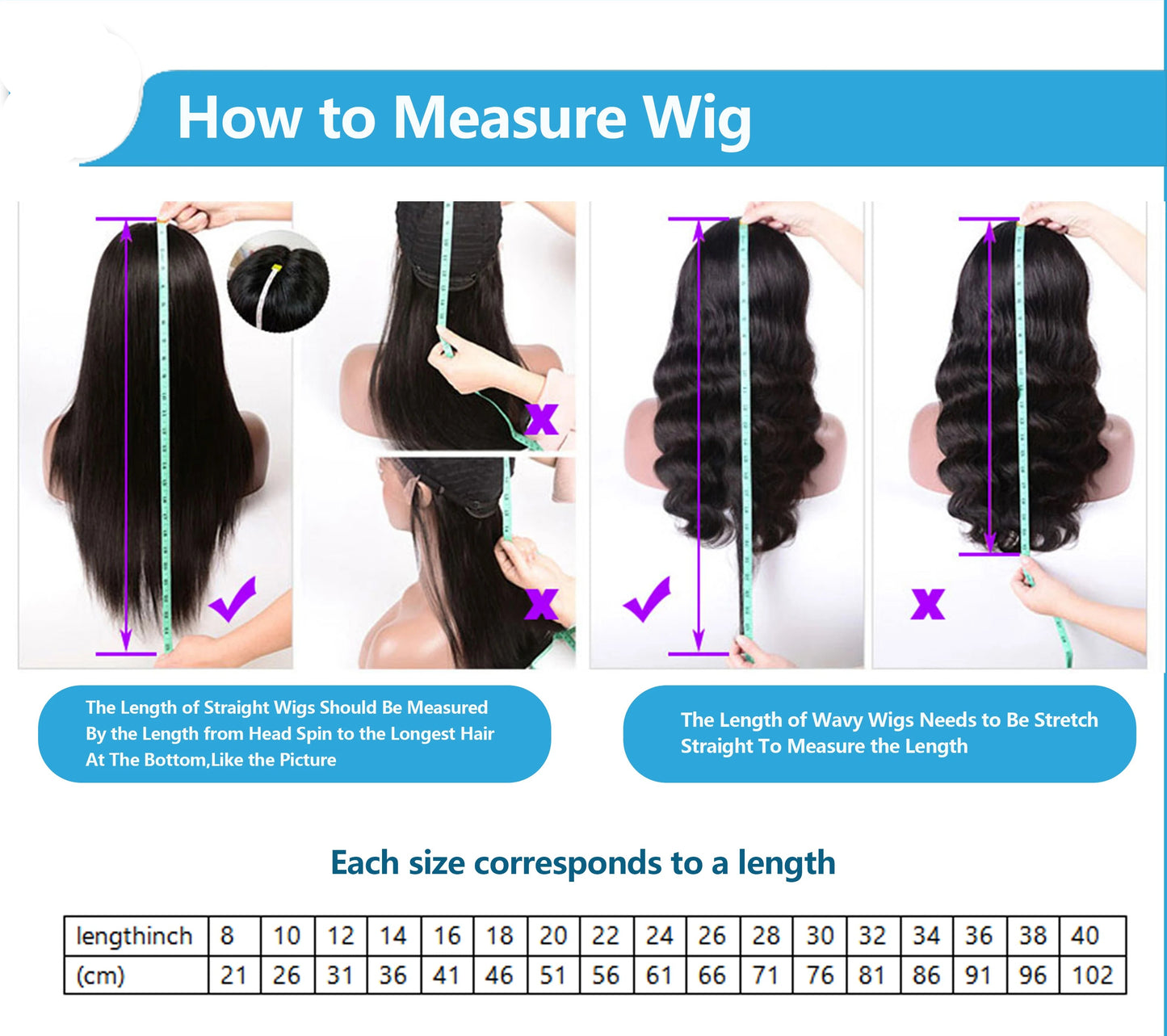 How to Measure Wig

The Length of Straight Wigs Should Be Measured By the Length from Head Spin to the Longest Hair At The Bottom,Like the Picture

The Length of Wavy Wigs Needs to Be Stretch Straight To Measure the Length

Each size corresponds to a length

| lengthinch | 8 | 10 | 12 | 14 | 16 | 18 | 20 | 22 | 24 | 26 | 28 | 30 | 32 | 34 | 36 | 38 | 40 |
|---|---|---|---|---|---|---|---|---|---|---|---|---|---|---|---|---|---|
| (cm) | 21 | 26 | 31 | 36 | 41 | 46 | 51 | 56 | 61 | 66 | 71 | 76 | 81 | 86 | 91 | 96 | 102 |