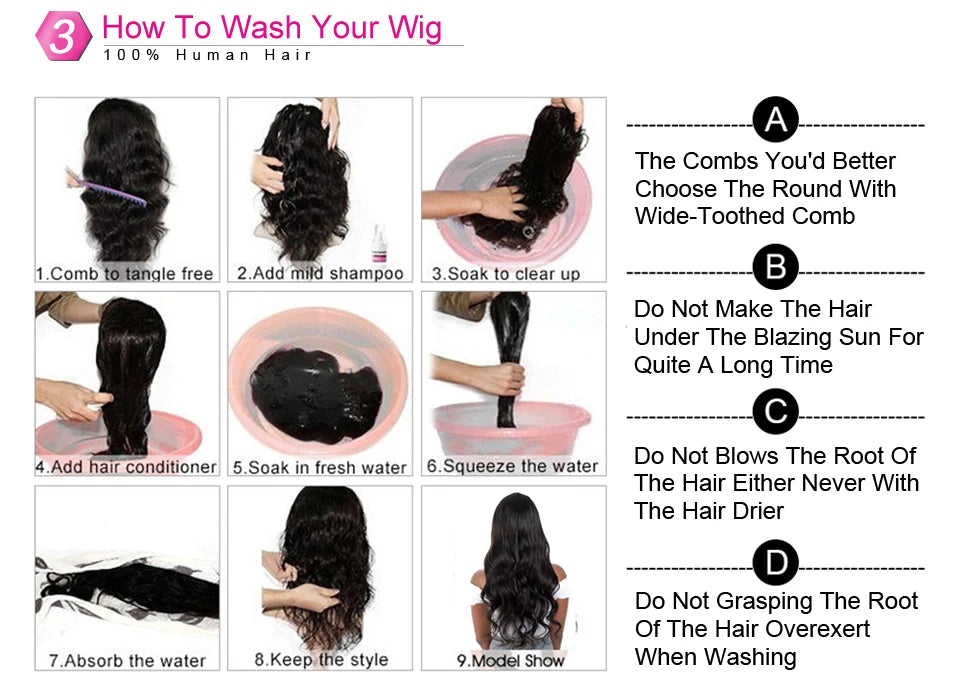 3 How To Wash Your Wig
100% Human Hair

1.Comb to tangle free
2.Add mild shampoo
3.Soak to clear up
4.Add hair conditioner
5.Soak in fresh water
6.Squeeze the water
7.Absorb the water
8.Keep the style
9.Model Show

A
The Combs You'd Better Choose The Round With Wide-Toothed Comb

B
Do Not Make The Hair Under The Blazing Sun For Quite A Long Time

C
Do Not Blows The Root Of The Hair Either Never With The Hair Drier

D
Do Not Grasping The Root Of The Hair Overexert When Washing