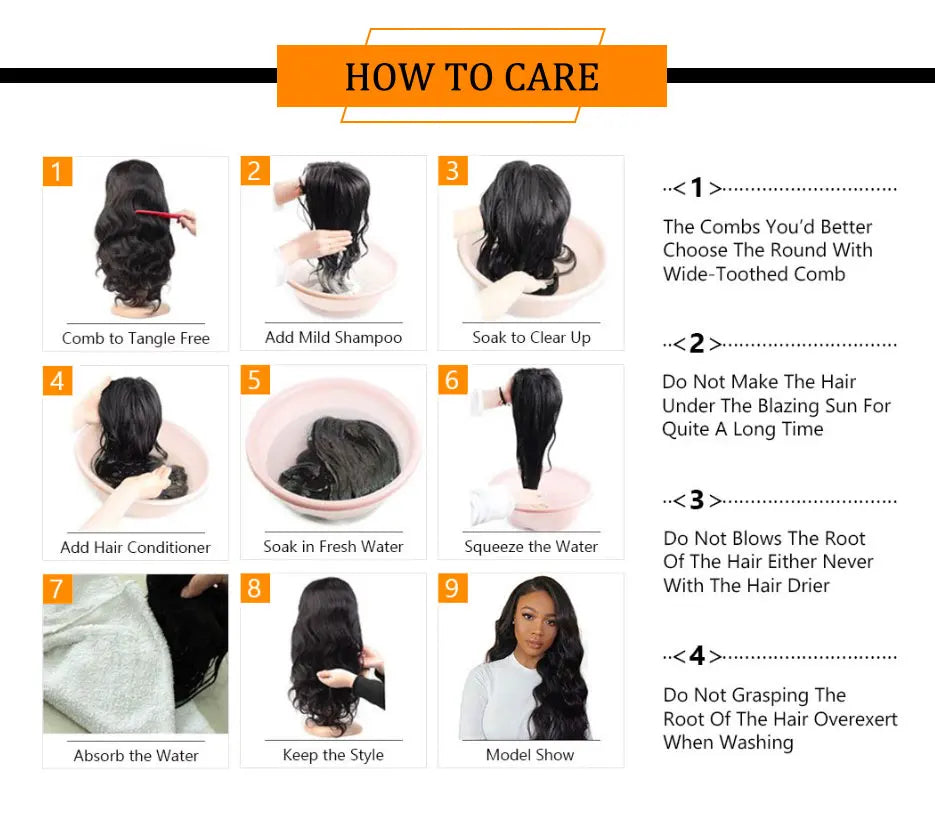 HOW TO CARE

1
Comb to Tangle Free

2
Add Mild Shampoo

3
Soak to Clear Up

4
Add Hair Conditioner

5
Soak in Fresh Water

6
Squeeze the Water

7
Absorb the Water

8
Keep the Style

9
Model Show

<1>
The Combs You'd Better Choose The Round With Wide-Toothed Comb

<2>
Do Not Make The Hair Under The Blazing Sun For Quite A Long Time

<3>
Do Not Blows The Root Of The Hair Either Never With The Hair Drier

<4>
Do Not Grasping The Root Of The Hair Overexert When Washing