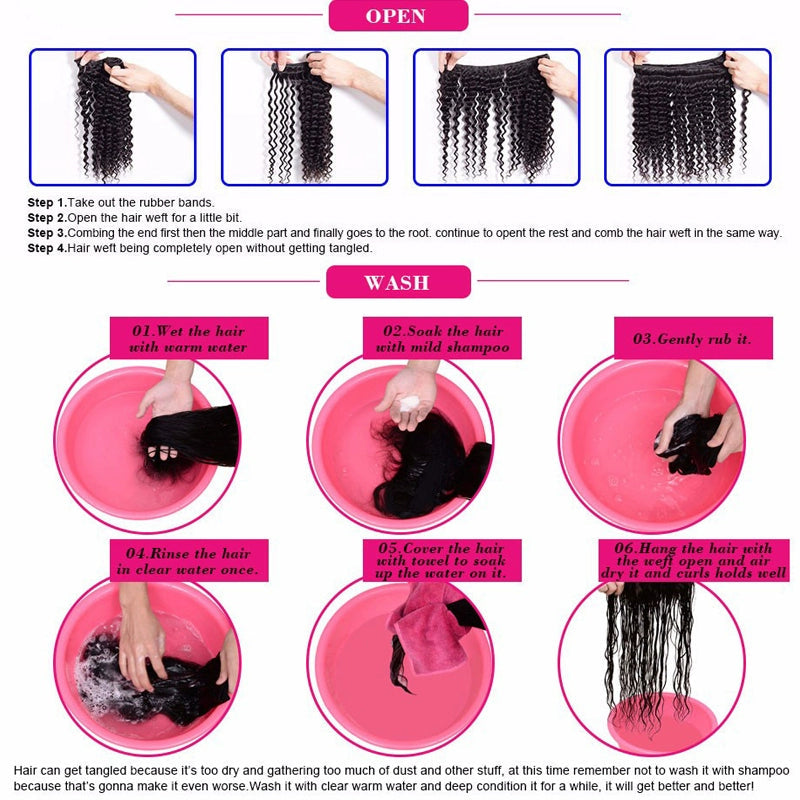 OPEN

Step 1.Take out the rubber bands.
Step 2.Open the hair weft for a little bit.
Step 3.Combing the end first then the middle part and finally goes to the root. continue to opent the rest and comb the hair weft in the same way.
Step 4.Hair weft being completely open without getting tangled.

WASH

01.Wet the hair with warm water

02.Soak the hair with mild shampoo

03.Gently rub it.

04.Rinse the hair in clear water once.

05.Cover the hair with towel to soak up the water on it.

06.Hang the hair with the weft open and air dry it and curls holds well

Hair can get tangled because it's too dry and gathering too much of dust and other stuff, at this time remember not to wash it with shampoo because that's gonna make it even worse.Wash it with clear warm water and deep condition it for a while, it will get better and better!